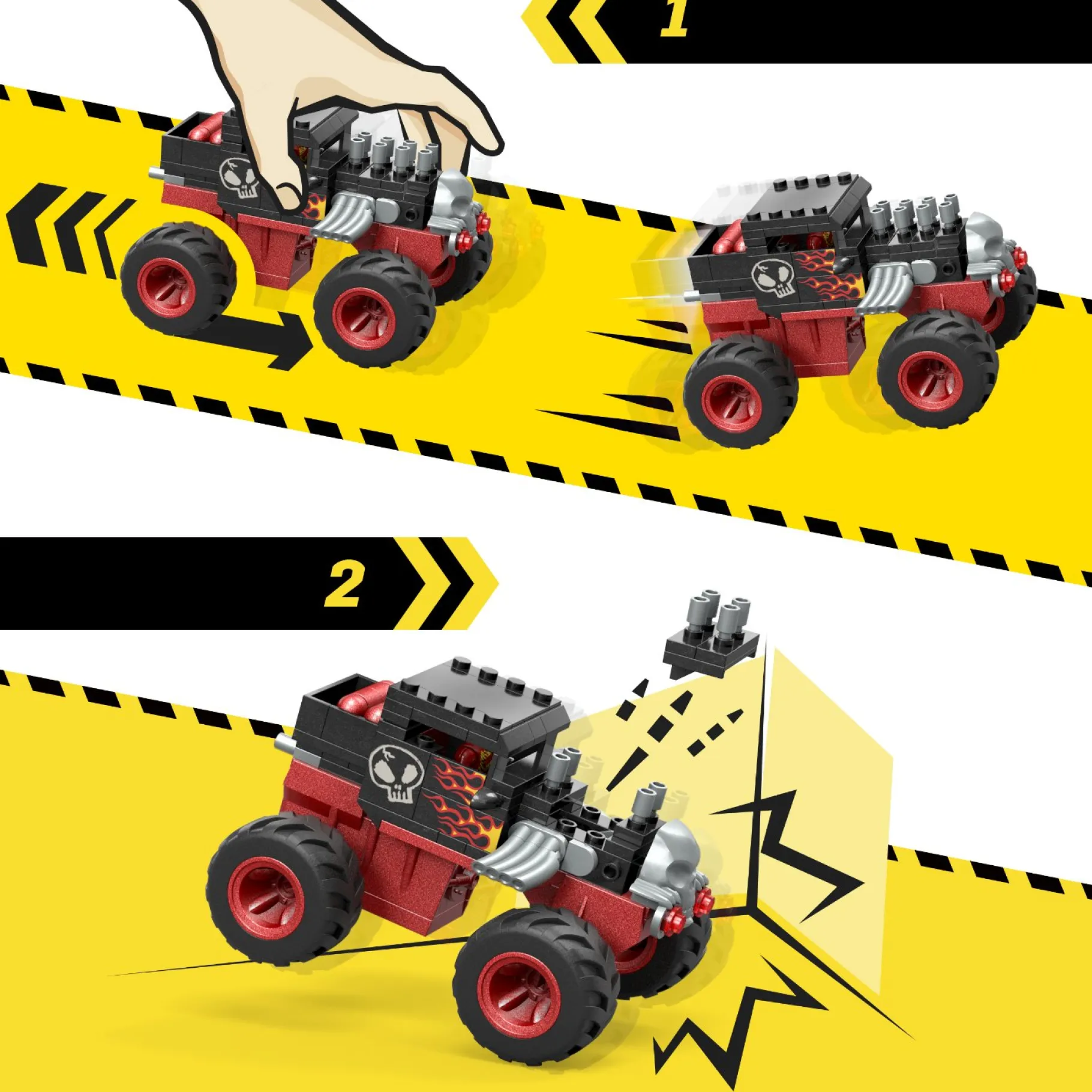 1

2